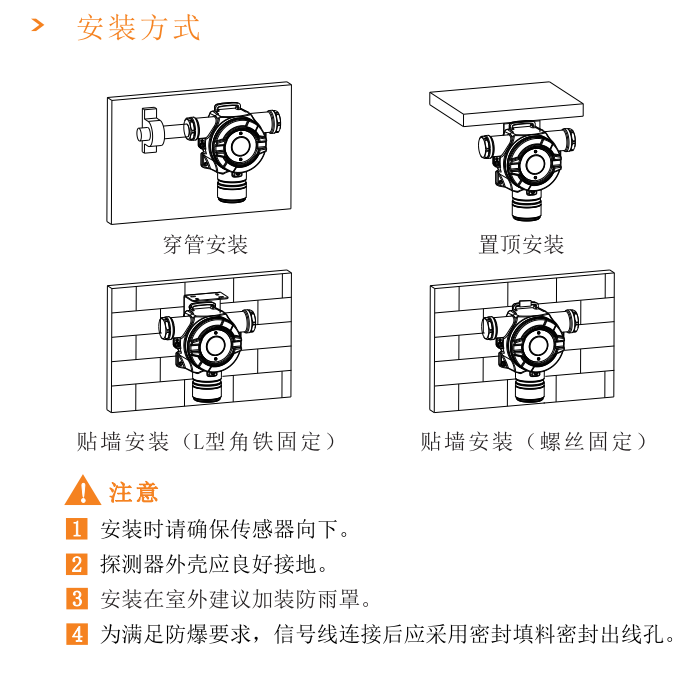 > 安装方式

穿管安装

置顶安装

贴墙安装（L型角铁固定）

贴墙安装（螺丝固定）

注意

1 安装时请确保传感器向下。

2 探测器外壳应良好接地。

3 安装在室外建议加装防雨罩。

4 为满足防爆要求，信号线连接后应采用密封填料密封出线孔。